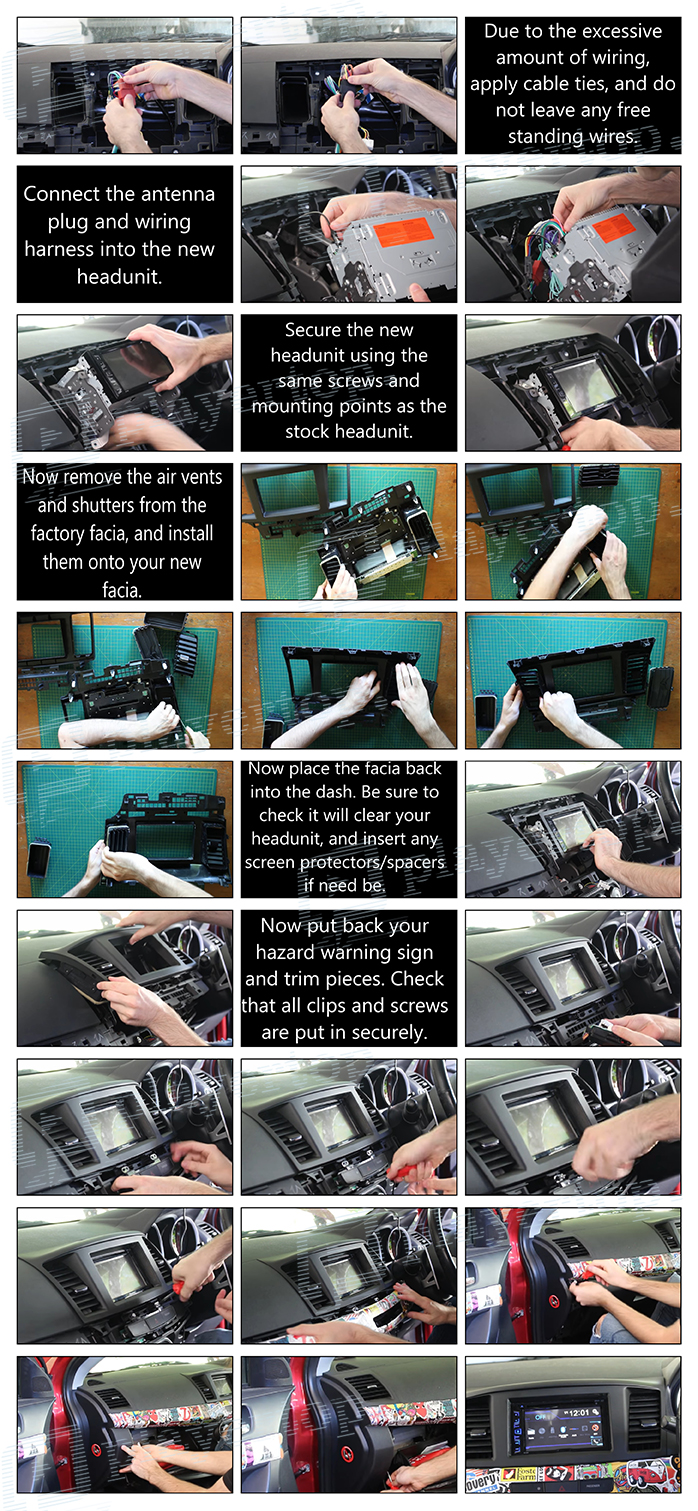 Due to the excessive amount of wiring, apply cable ties, and do not leave any free standing wires.

Connect the antenna plug and wiring harness into the new headunit.

Secure the new headunit using the same screws and mounting points as the stock headunit.

Now remove the air vents and shutters from the factory facia, and install them onto your new facia.

Now place the facia back into the dash. Be sure to check it will clear your headunit, and insert any screen protectors/spacers if need be.

Now put back your hazard warning sign and trim pieces. Check that all clips and screws are put in securely.

12:01